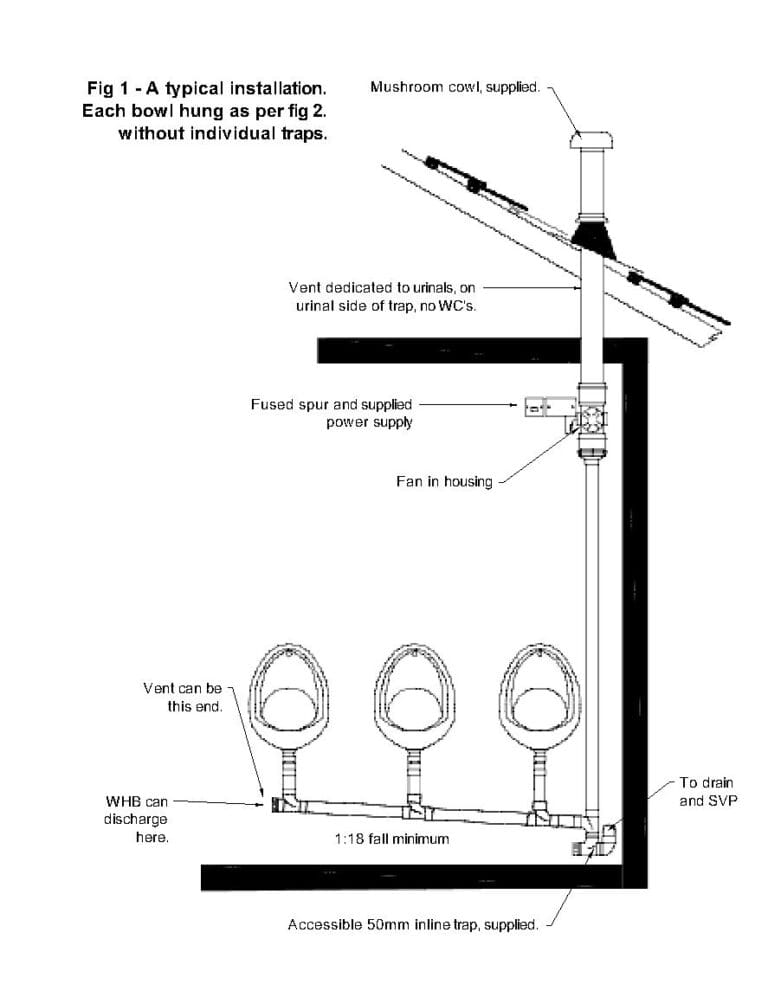 Fig 1 - A typical installation. Each bowl hung as per fig 2. without individual traps.

Mushroom cowl, supplied.

Vent dedicated to urinals, on urinal side of trap, no WC's.

Fused spur and supplied power supply

Fan in housing

Vent can be this end.

WHB can discharge here.

1:18 fall minimum

To drain and SVP

Accessible 50mm inline trap, supplied.